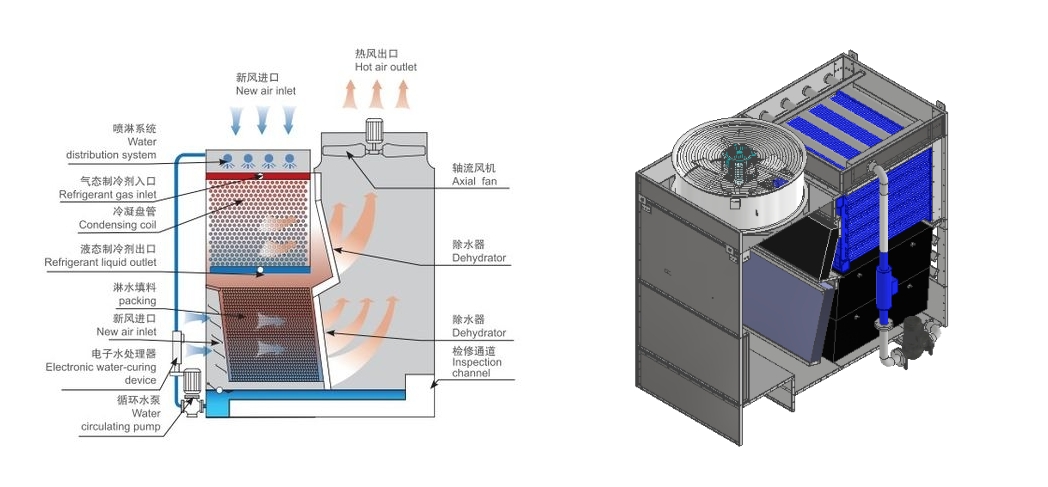 新风进口
New air inlet

热风出口
Hot air outlet

喷淋系统
Water distribution system

气态制冷剂入口
Refrigerant gas inlet

冷凝盘管
Condensing coil

液态制冷剂出口
Refrigerant liquid outlet

淋水填料
packing

新风进口
New air inlet

电子水处理器
Electronic water-curing device

循环水泵
Water circulating pump

轴流风机
Axial fan

除水器
Dehydrator

除水器
Dehydrator

检修通道
Inspection channel