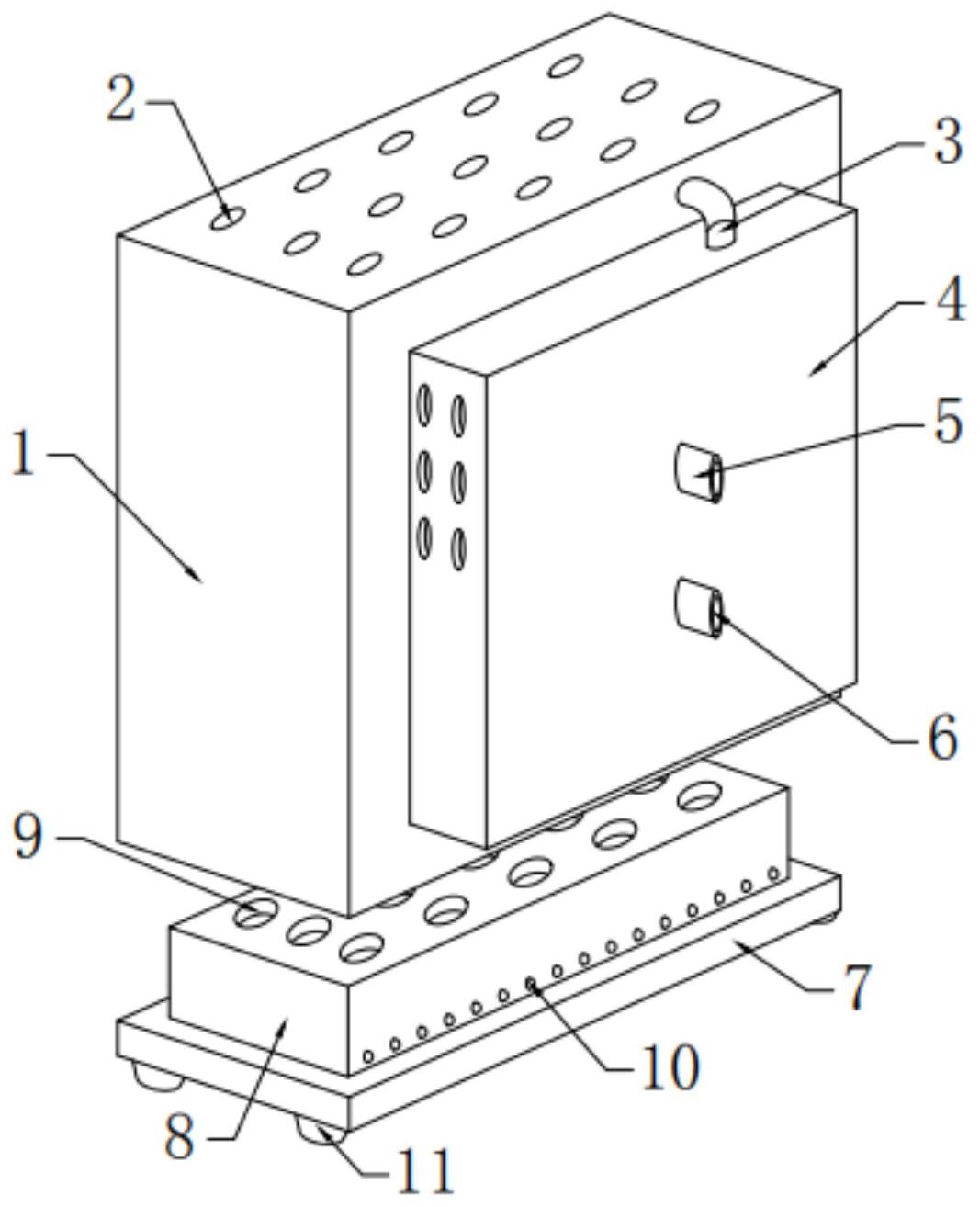 2
3
4
1
5
6
9
7
10
8
11