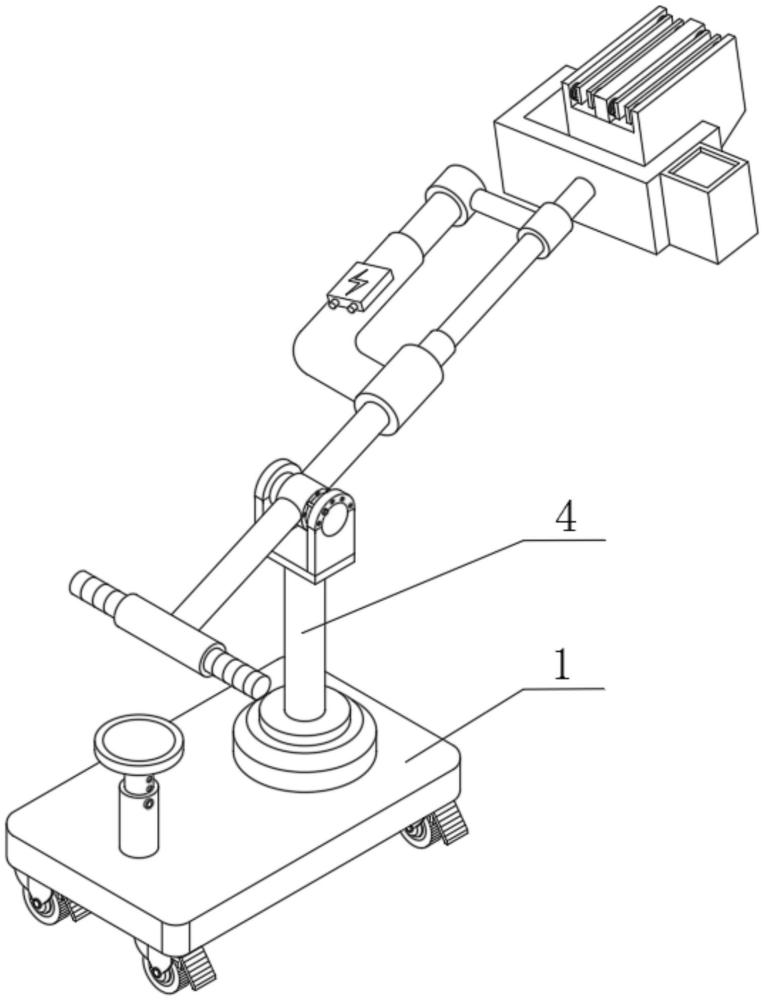 4

1