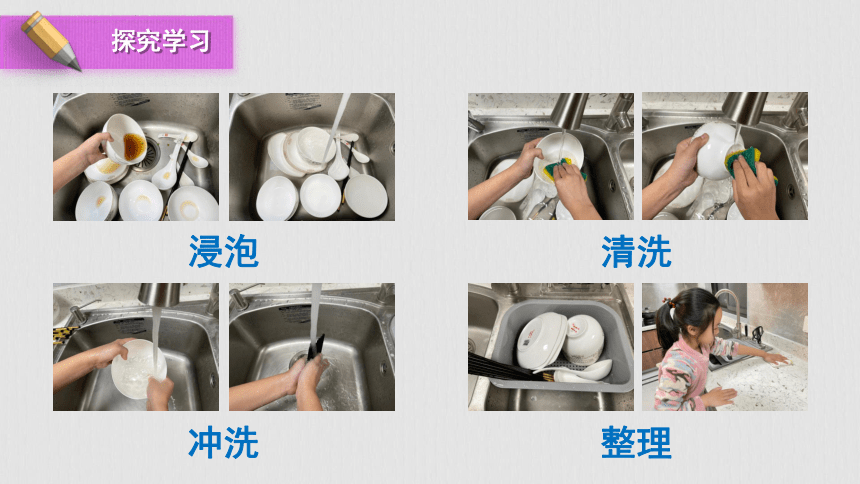 探究学习

浸泡

清洗

冲洗

整理