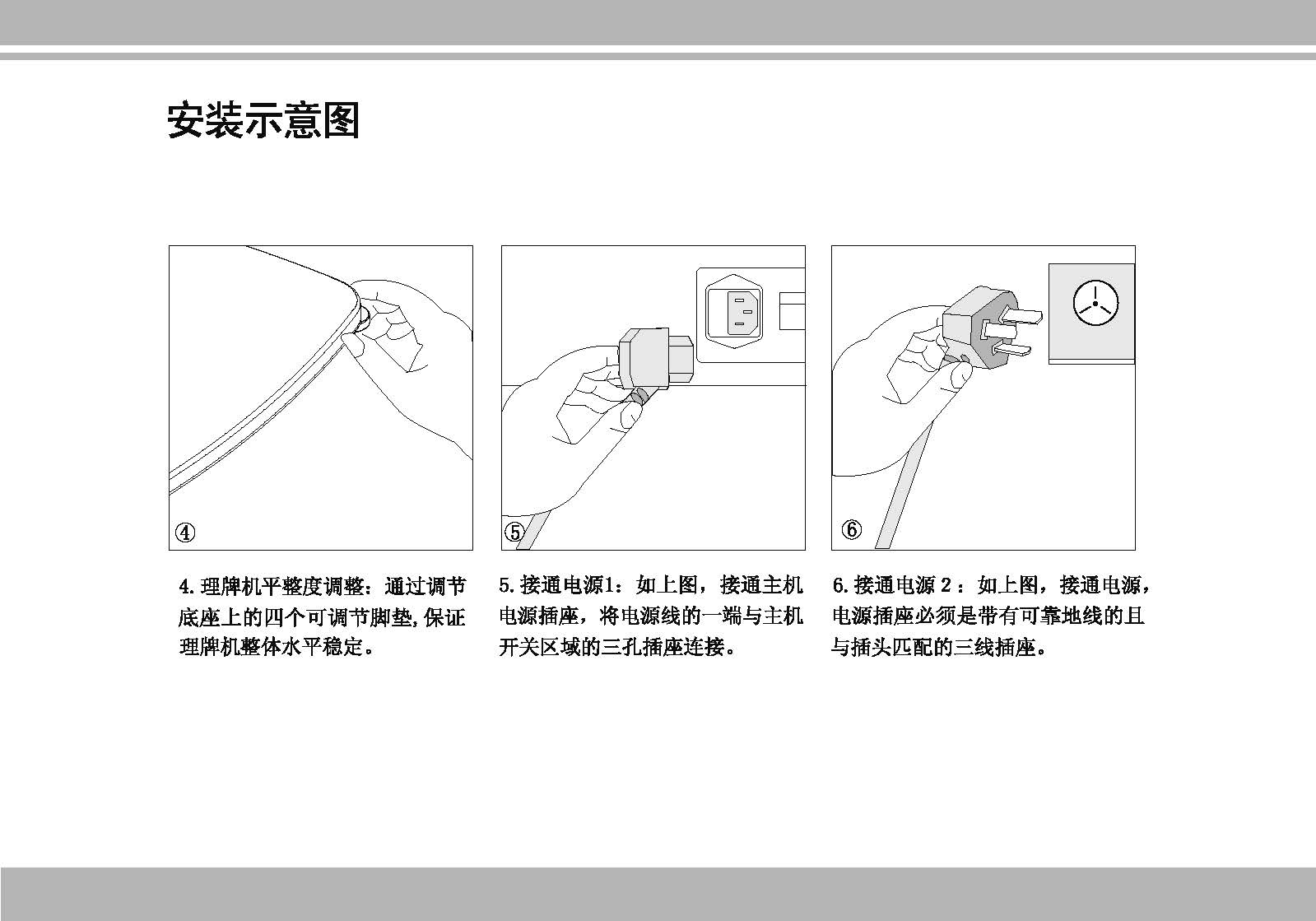 安装示意图

④

⑤

⑥

4. 理牌机平整度调整：通过调节底座上的四个可调节脚垫，保证理牌机整体水平稳定。

5. 接通电源1：如上图，接通主机电源插座，将电源线的一端与主机开关区域的三孔插座连接。

6. 接通电源 2：如上图，接通电源，电源插座必须是带有可靠地线的且与插头匹配的三线插座。