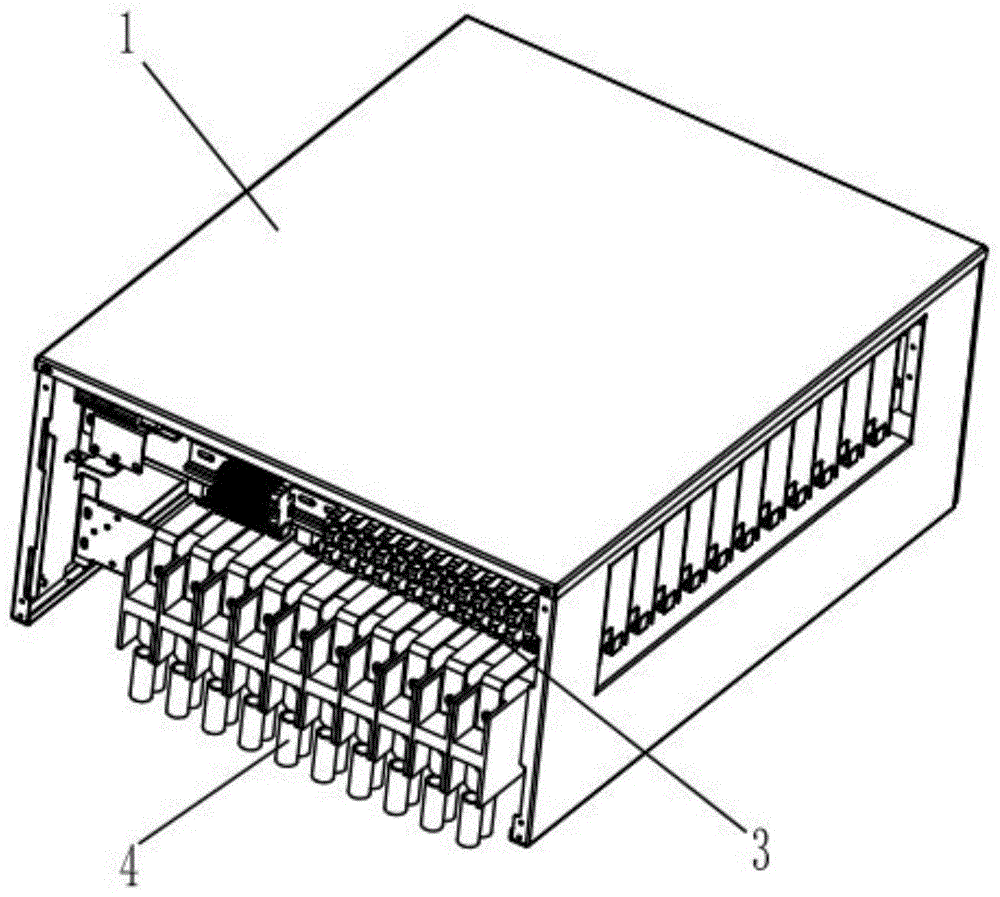 1

4

3