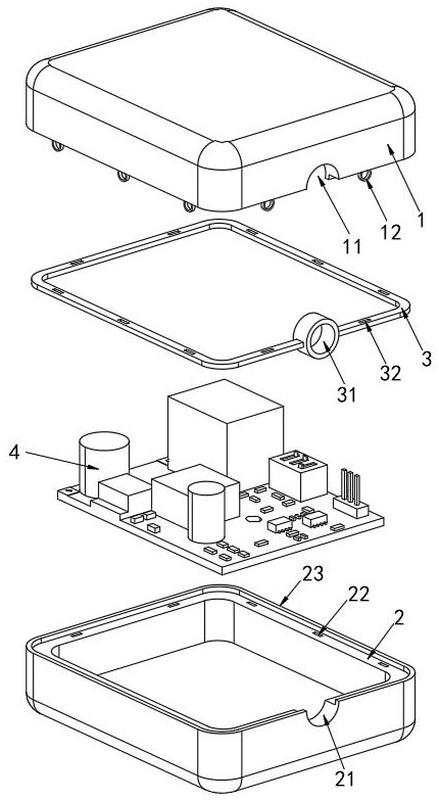 1
12
11
3
32
31
4
23
22
2
21