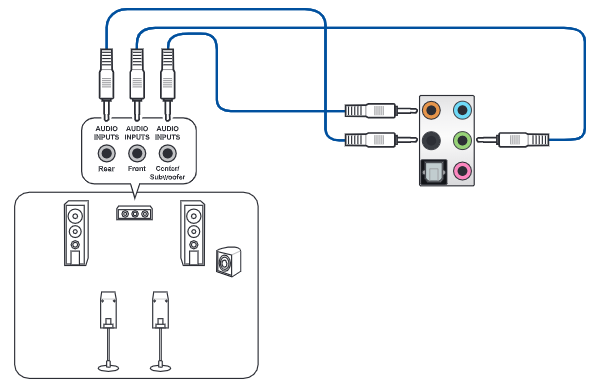 AUDIO INPUTS
AUDIO INPUTS
AUDIO INPUTS
Rear
Front
Center/ Subwoofer