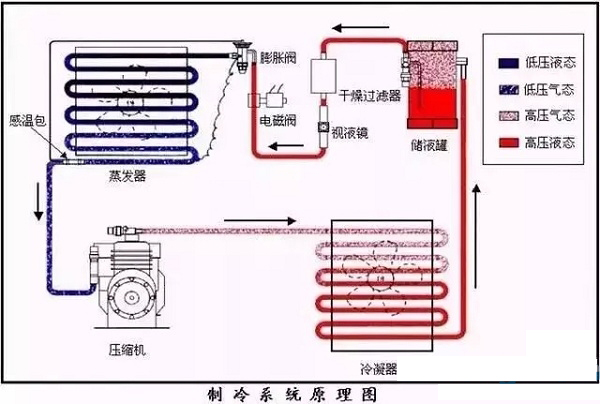 膨胀阀

干燥过滤器

电磁阀

视液镜

储液罐

感温包

蒸发器

压缩机

冷凝器

低压液态
低压气态
高压气态
高压液态

制冷系统原理图