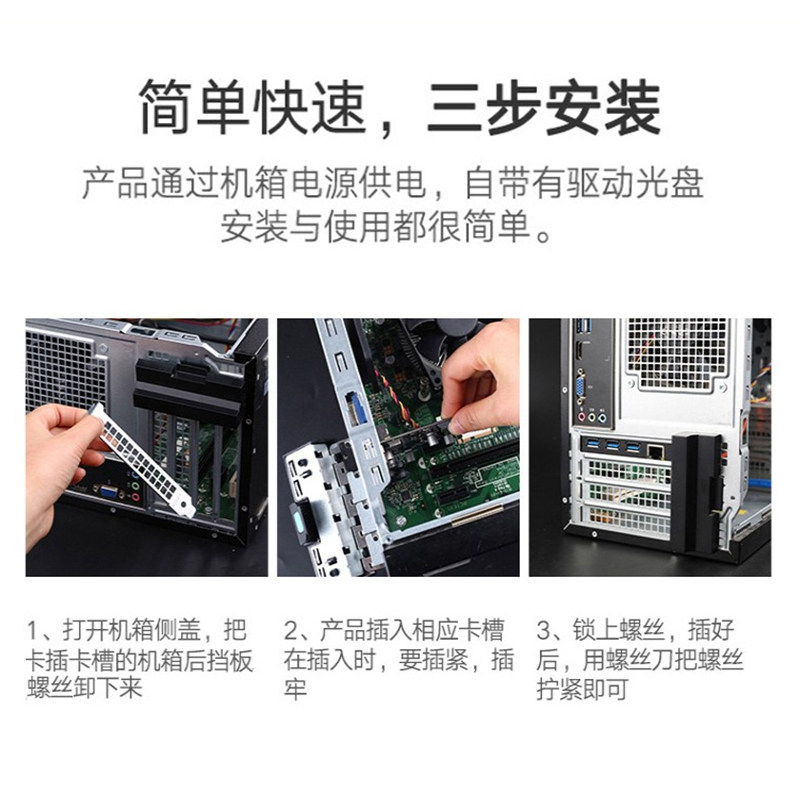 简单快速，三步安装

产品通过机箱电源供电，自带有驱动光盘
安装与使用都很简单。

1、打开机箱侧盖，把卡插卡槽的机箱后挡板螺丝卸下来

2、产品插入相应卡槽在插入时，要插紧，插牢

3、锁上螺丝，插好后，用螺丝刀把螺丝拧紧即可